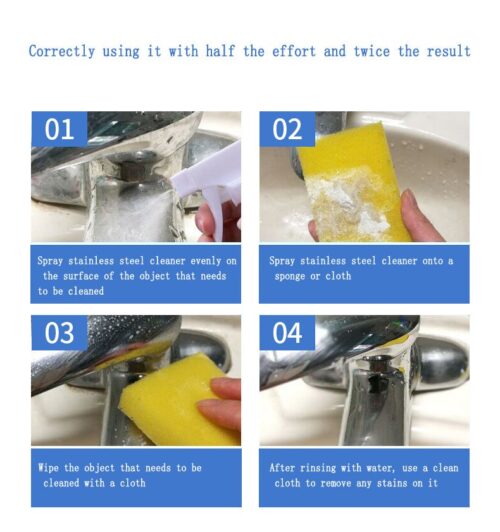 Correctly using it with half the effort and twice the result

01

Spray stainless steel cleaner evenly on the surface of the object that needs to be cleaned

02

Spray stainless steel cleaner onto a sponge or cloth

03

Wipe the object that needs to be cleaned with a cloth

04

After rinsing with water, use a clean cloth to remove any stains on it